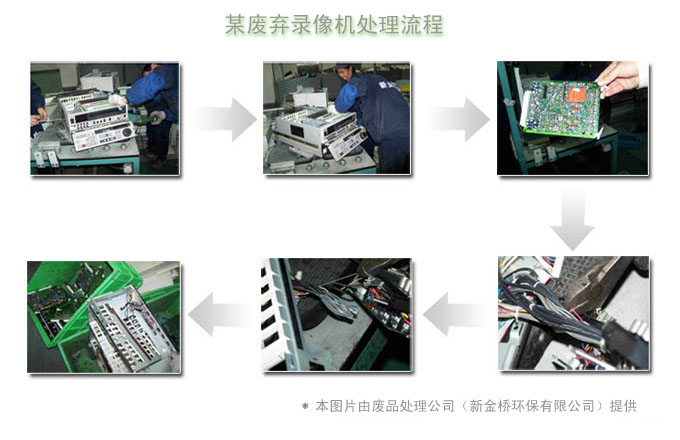 某废弃录像机处理流程

＊ 本图片由废品处理公司（新金桥环保有限公司）提供