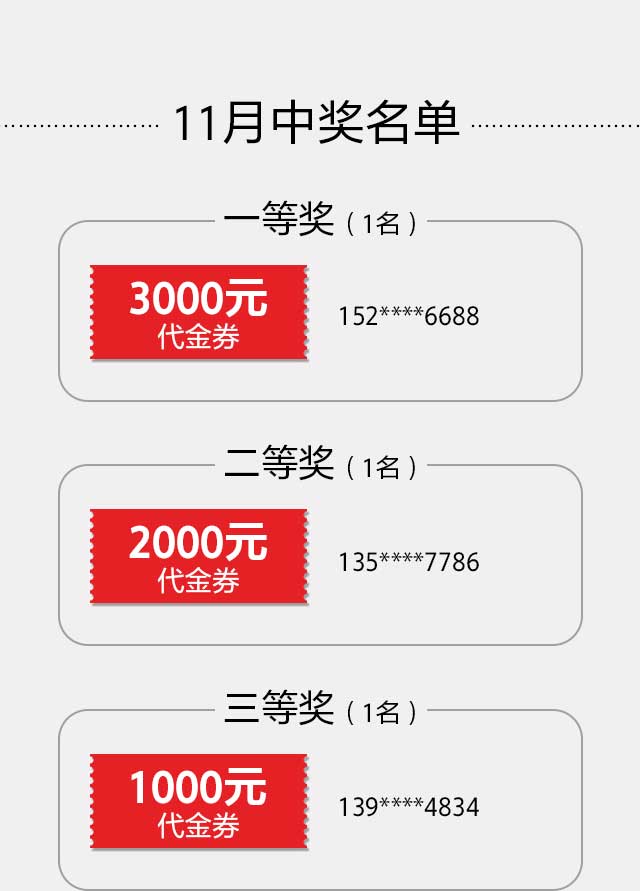 11月中奖名单

一等奖（1名）

3000元
代金券

152****6688

二等奖（1名）

2000元
代金券

135****7786

三等奖（1名）

1000元
代金券

139****4834