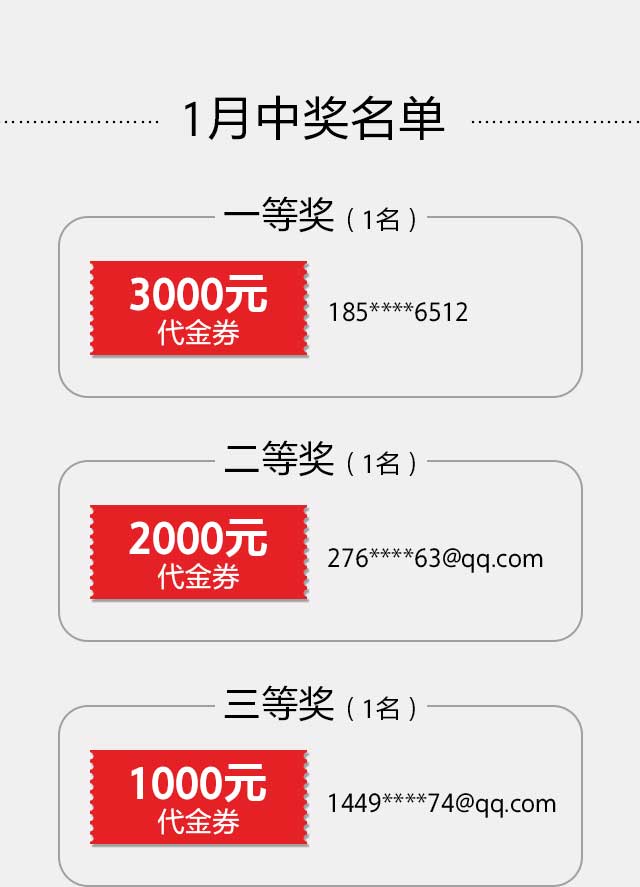 1月中奖名单

一等奖（1名）

3000元
代金券

185****6512

二等奖（1名）

2000元
代金券

276****63@qq.com

三等奖（1名）

1000元
代金券

1449****74@qq.com