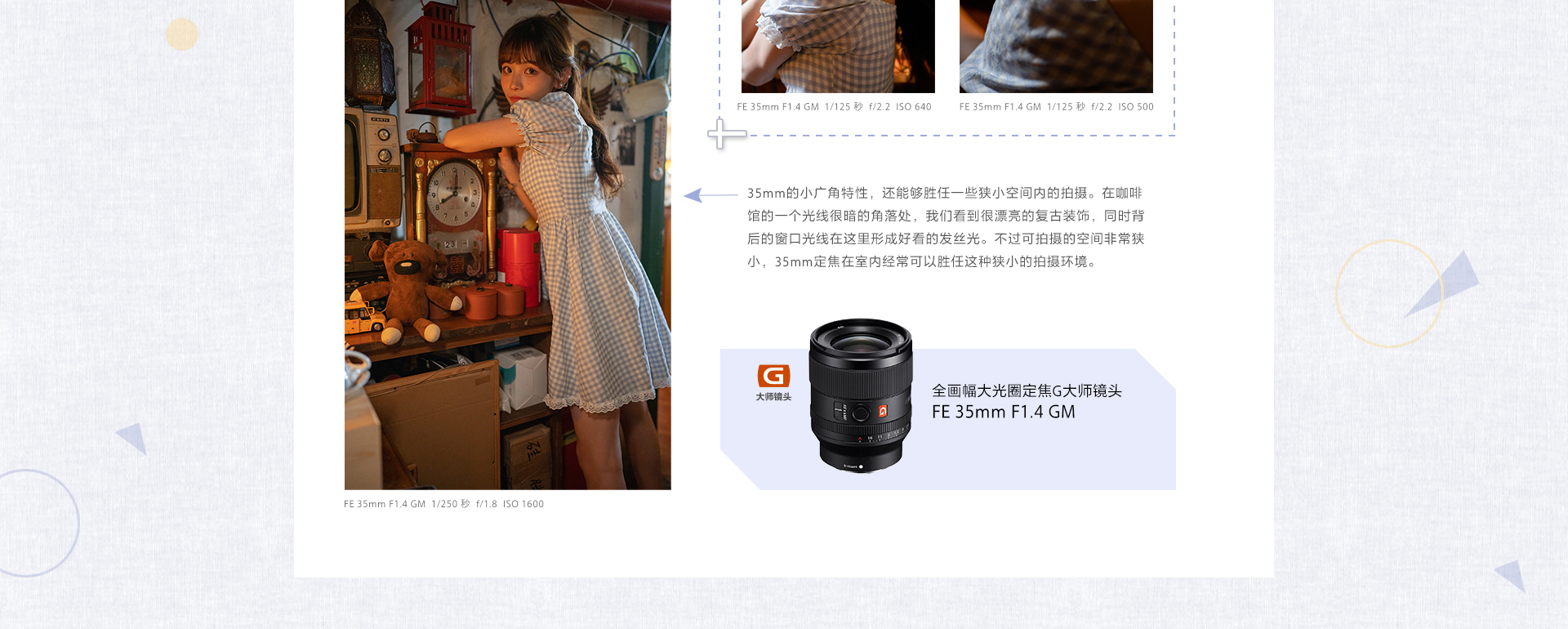 FE 35mm F1.4 GM 1/125 秒 f/2.2 ISO 640

FE 35mm F1.4 GM 1/125 秒 f/2.2 ISO 500

35mm的小广角特性，还能够胜任一些狭小空间内的拍摄。在咖啡馆的一个光线很暗的角落处，我们看到很漂亮的复古装饰，同时背后的窗口光线在这里形成好看的发丝光。不过可拍摄的空间非常狭小，35mm定焦在室内经常可以胜任这种狭小的拍摄环境。

G
大师镜头

全画幅大光圈定焦G大师镜头
FE 35mm F1.4 GM

FE 35mm F1.4 GM 1/250 秒 f/1.8 ISO 1600