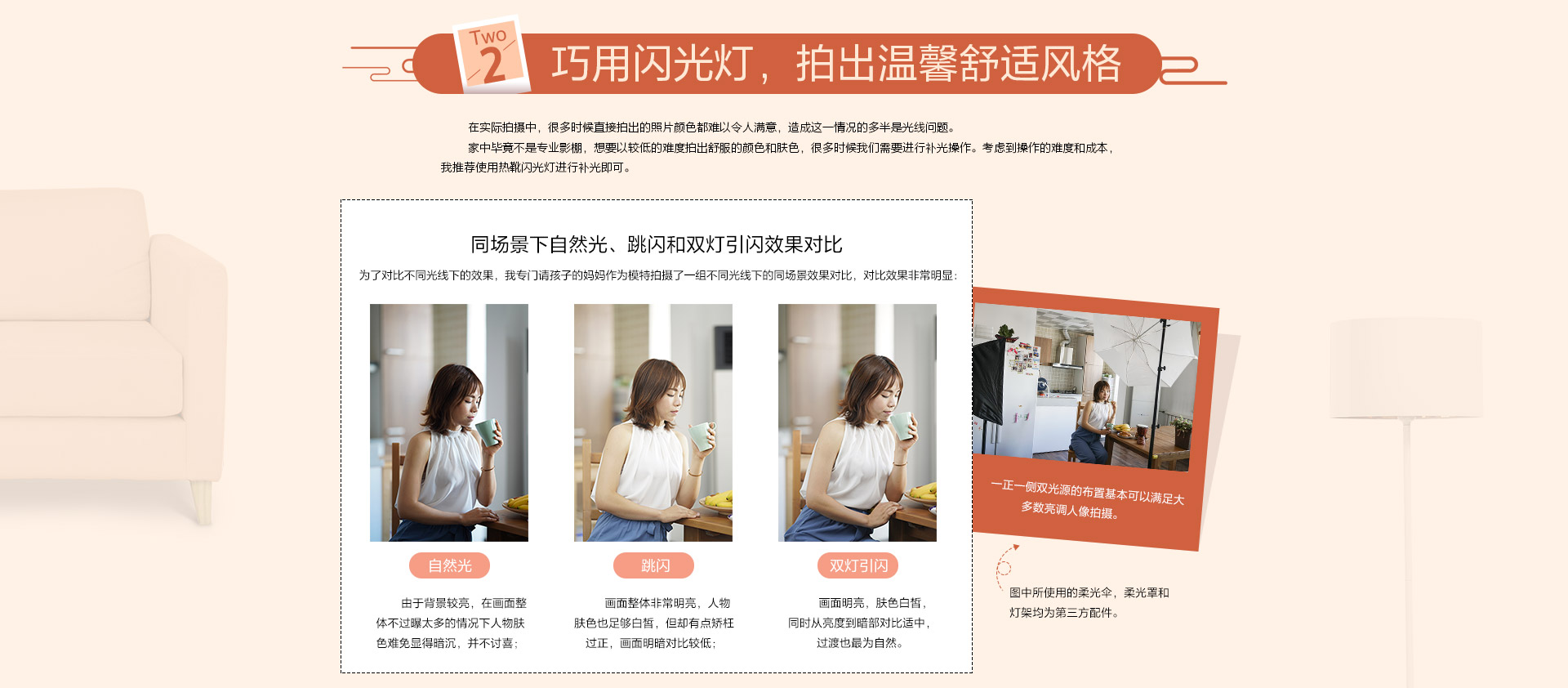 Two
2
巧用闪光灯，拍出温馨舒适风格

在实际拍摄中，很多时候直接拍出的照片颜色都难以令人满意，造成这一情况的多半是光线问题。

家中毕竟不是专业影棚，想要以较低的难度拍出舒服的颜色和肤色，很多时候我们需要进行补光操作。考虑到操作的难度和成本，我推荐使用热靴闪光灯进行补光即可。

同场景下自然光、跳闪和双灯引闪效果对比

为了对比不同光线下的效果，我专门请孩子的妈妈作为模特拍摄了一组不同光线下的同场景效果对比，对比效果非常明显：

自然光

由于背景较亮，在画面整体不过曝太多的情况下人物肤色难免显得暗沉，并不讨喜；

跳闪

画面整体非常明亮，人物肤色也足够白皙，但却有点矫枉过正，画面明暗对比较低；

双灯引闪

画面明亮，肤色白皙，同时从亮度到暗部对比适中，过渡也最为自然。

一正一侧双光源的布置基本可以满足大多数亮调人像拍摄。

图中所使用的柔光伞，柔光罩和灯架均为第三方配件。