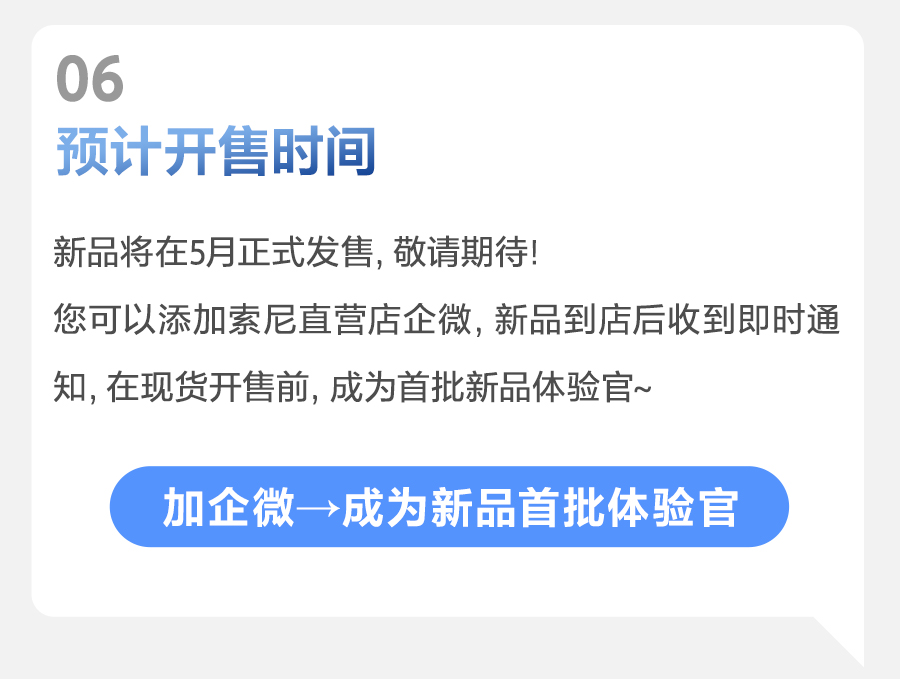 06
预计开售时间

新品将在5月正式发售, 敬请期待!
您可以添加索尼直营店企微, 新品到店后收到即时通知, 在现货开售前, 成为首批新品体验官~

加企微→成为新品首批体验官