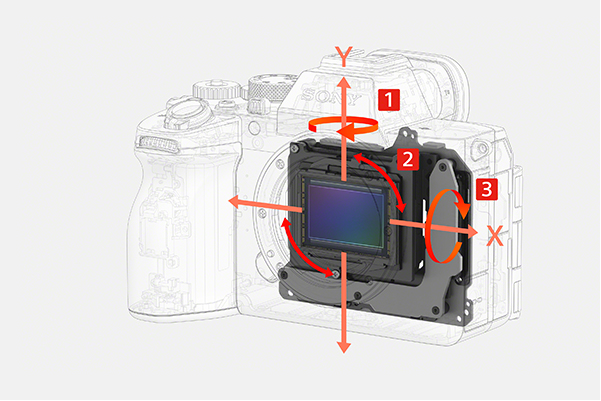 Y
SONY
1
2
3
X