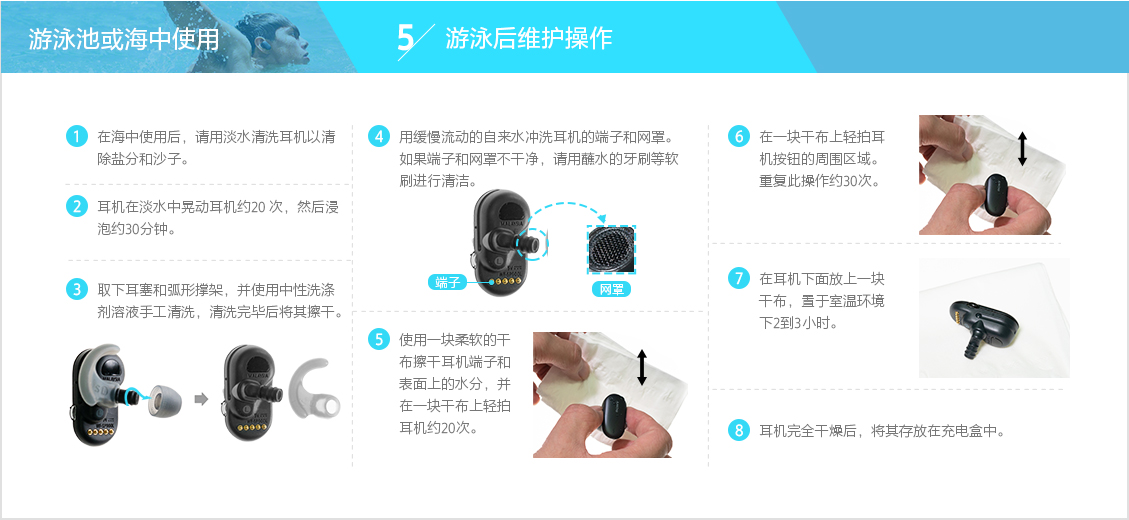 游泳池或海中使用

5 游泳后维护操作

1 在海中使用后，请用淡水清洗耳机以清除盐分和沙子。

2 耳机在淡水中晃动耳机约20 次，然后浸泡约30分钟。

3 取下耳塞和弧形撑架，并使用中性洗涤剂溶液手工清洗，清洗完毕后将其擦干。

4 用缓慢流动的自来水冲洗耳机的端子和网罩。如果端子和网罩不干净，请用蘸水的牙刷等软刷进行清洁。

端子

网罩

5 使用一块柔软的干布擦干耳机端子和表面上的水分，并在一块干布上轻拍耳机约20次。

6 在一块干布上轻拍耳机按钮的周围区域。重复此操作约30次。

7 在耳机下面放上一块干布，置于室温环境下2到3小时。

8 耳机完全干燥后，将其存放在充电盒中。