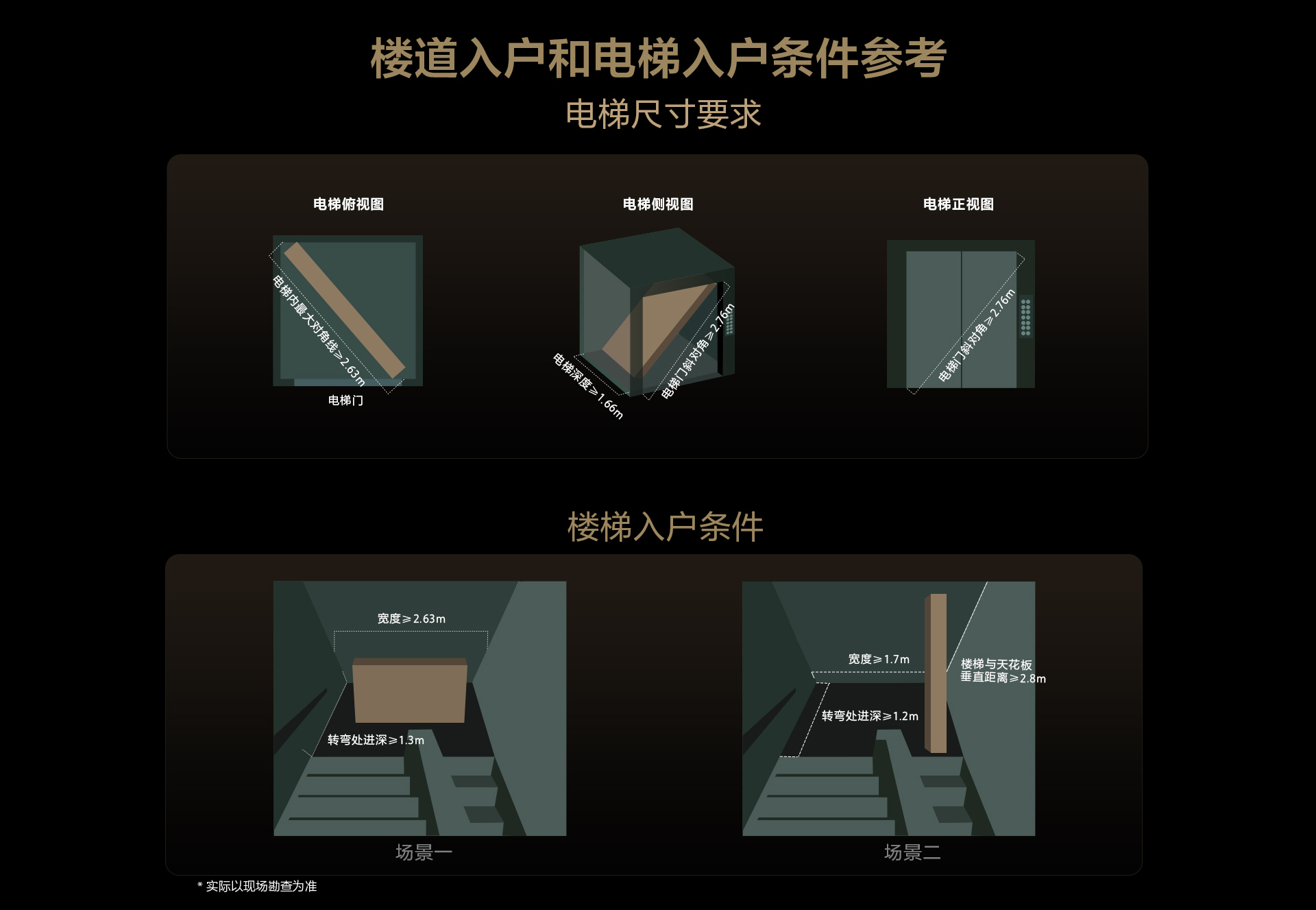 楼道入户和电梯入户条件参考

电梯尺寸要求

电梯俯视图

电梯内最大对角线≥2.63m

电梯门

电梯侧视图

电梯深度≥1.66m

电梯门斜对角≥2.76m

电梯正视图

电梯门斜对角≥2.76m

楼梯入户条件

宽度≥2.63m

转弯处进深≥1.3m

场景一

宽度≥1.7m

楼梯与天花板垂直距离≥2.8m

转弯处进深≥1.2m

场景二

* 实际以现场勘查为准