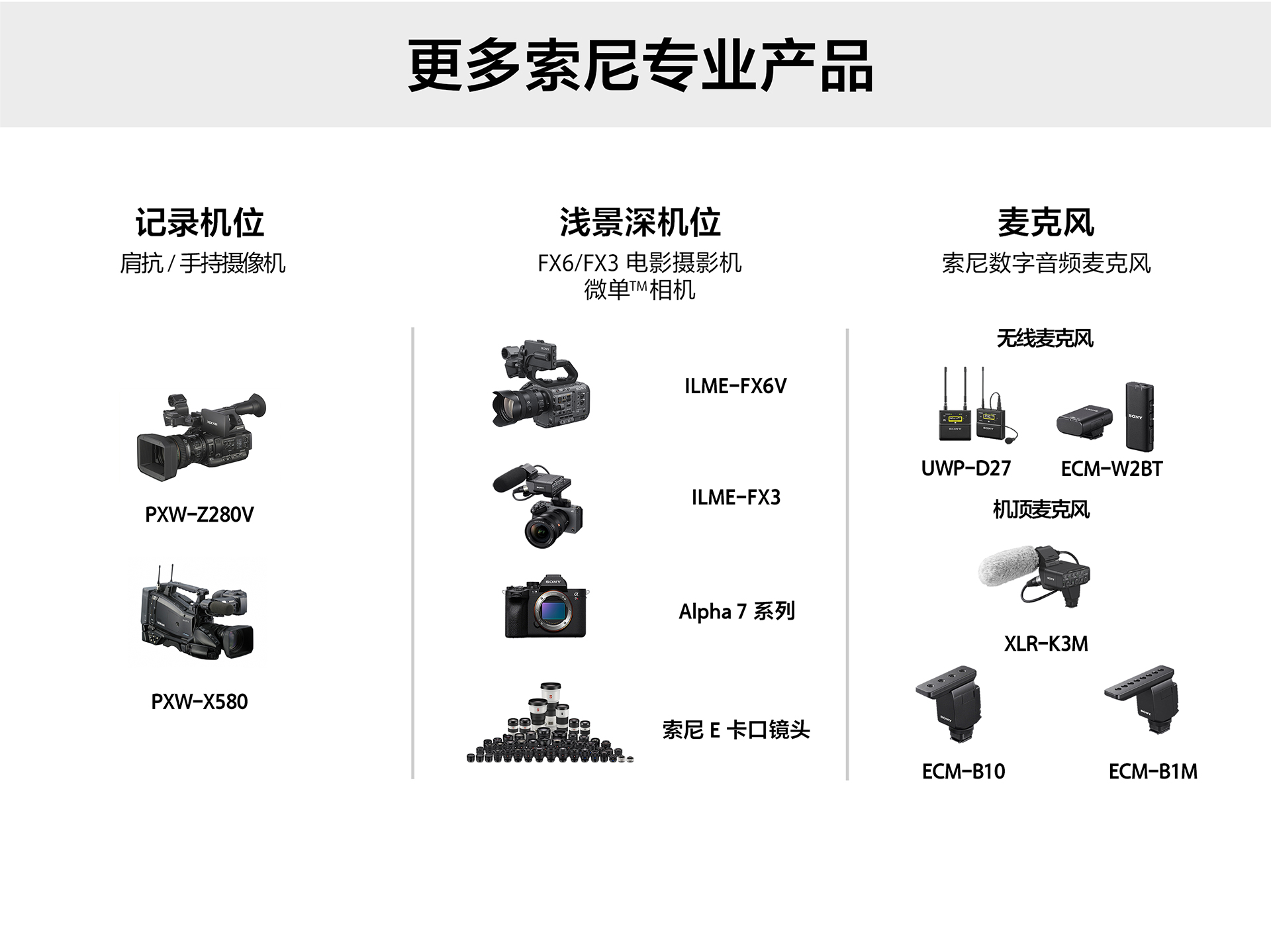 更多索尼专业产品

记录机位
肩抗 / 手持摄像机

PXW-Z280V

PXW-X580

浅景深机位
FX6/FX3 电影摄影机
微单™相机

ILME-FX6V

ILME-FX3

Alpha 7 系列

索尼 E 卡口镜头

麦克风
索尼数字音频麦克风

无线麦克风

UWP-D27

ECM-W2BT

机顶麦克风

XLR-K3M

ECM-B10

ECM-B1M